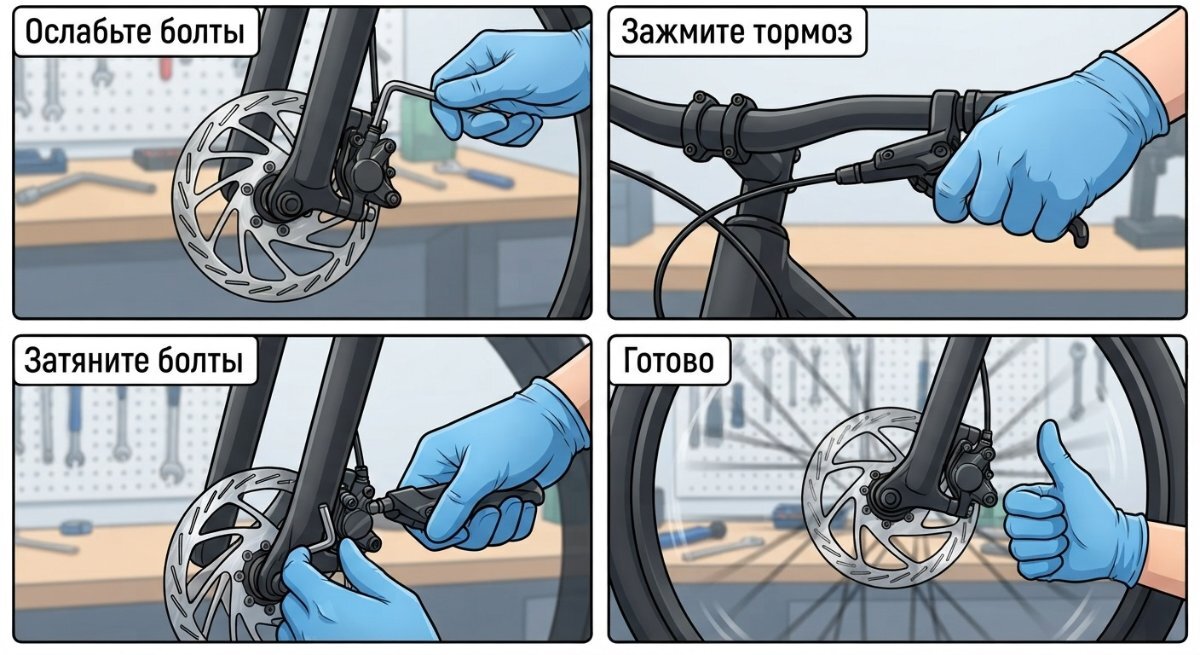 Ослабьте болты

Зажмите тормоз

Затяните болты

Готово